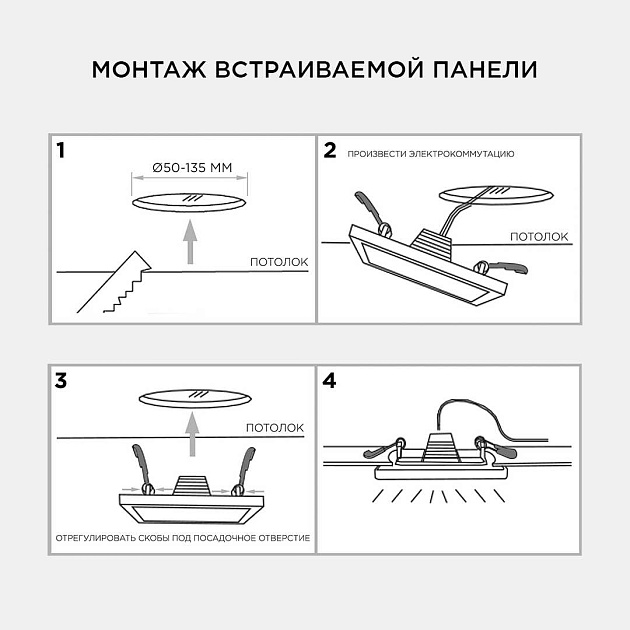 МОНТАЖ ВСТРАИВАЕМОЙ ПАНЕЛИ

1

Ø50-135 ММ

ПОТОЛОК

2 ПРОИЗВЕСТИ ЭЛЕКТРОКОММУТАЦИЮ

ПОТОЛОК

3

ПОТОЛОК

ОТРЕГУЛИРОВАТЬ СКОБЫ ПОД ПОСАДОЧНОЕ ОТВЕРСТИЕ

4