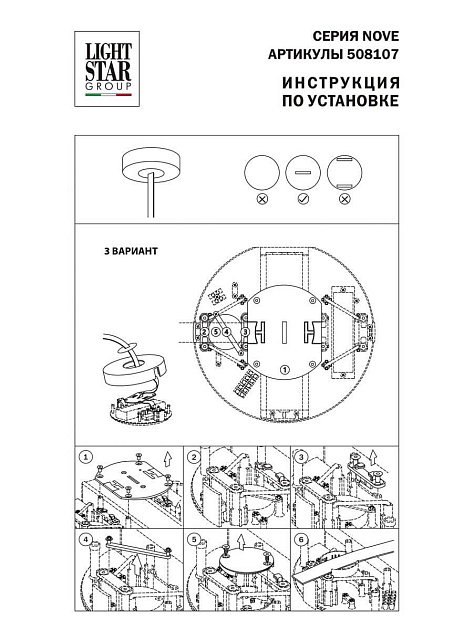 LIGHT STAR GROUP

СЕРИЯ NOVE
АРТИКУЛЫ 508107

ИНСТРУКЦИЯ
ПО УСТАНОВКЕ

3 ВАРИАНТ

2 5 4 3

1

1

2

3

4

5

6